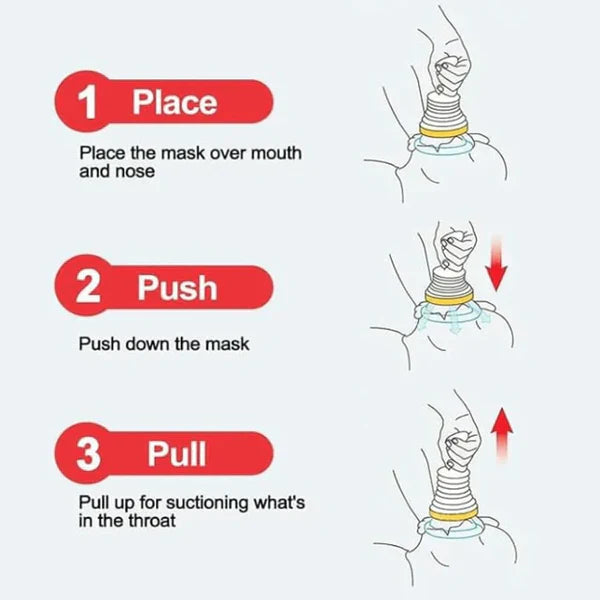 1 Place

Place the mask over mouth and nose

2 Push

Push down the mask

3 Pull

Pull up for suctioning what's in the throat